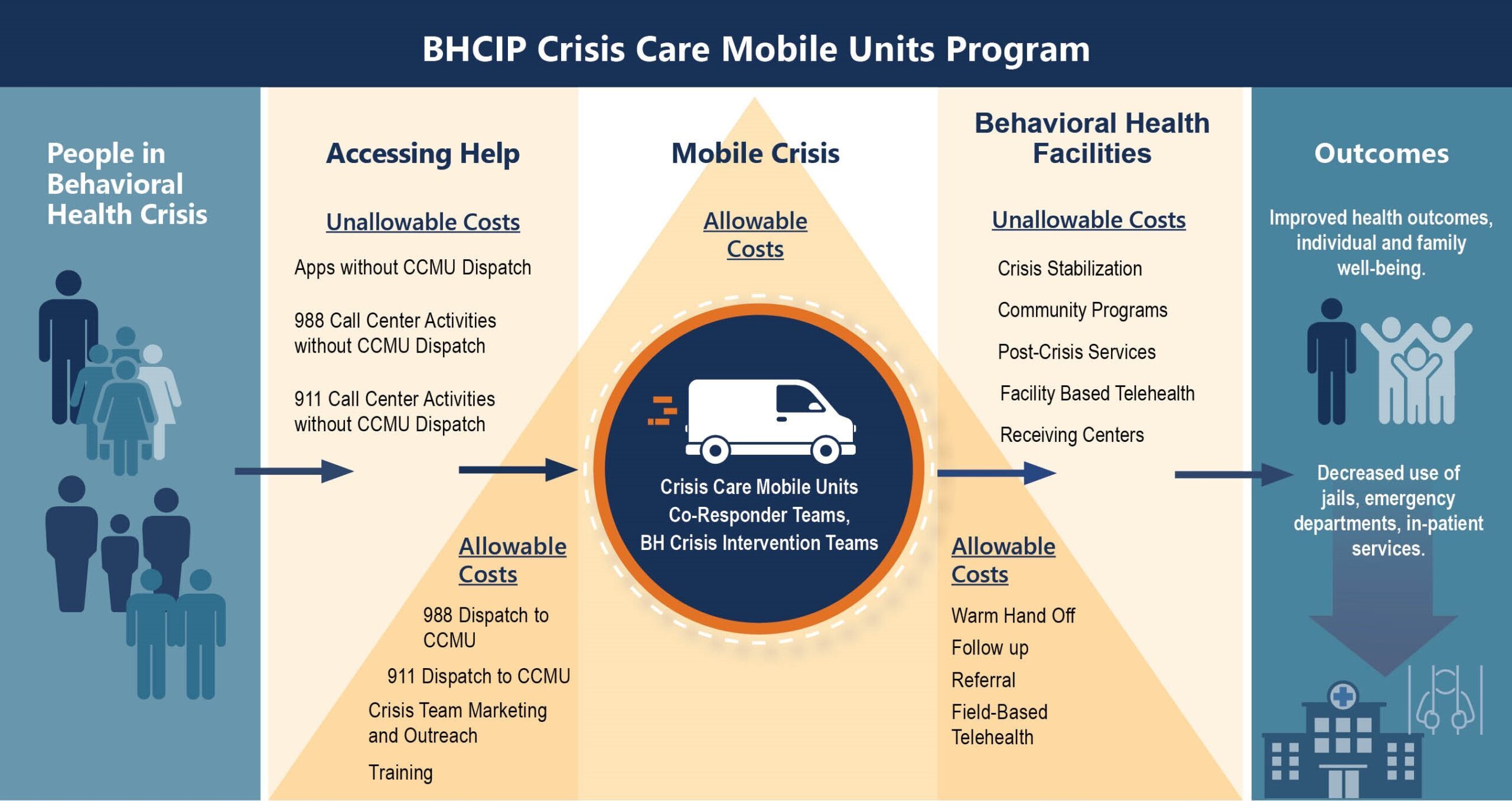 BHCIP Crisis Care Mobile Units Program

People in Behavioral Health Crisis

Accessing Help

Unallowable Costs

Apps without CCMU Dispatch

988 Call Center Activities without CCMU Dispatch

911 Call Center Activities without CCMU Dispatch

Allowable Costs

988 Dispatch to CCMU

911 Dispatch to CCMU

Crisis Team Marketing and Outreach

Training

Mobile Crisis

Allowable Costs

Crisis Care Mobile Units
Co-Responder Teams,
BH Crisis Intervention Teams

Behavioral Health Facilities

Unallowable Costs

Crisis Stabilization

Community Programs

Post-Crisis Services

Facility Based Telehealth

Receiving Centers

Allowable Costs

Warm Hand Off

Follow up

Referral

Field-Based Telehealth

Outcomes

Improved health outcomes, individual and family well-being.

Decreased use of jails, emergency departments, in-patient services.